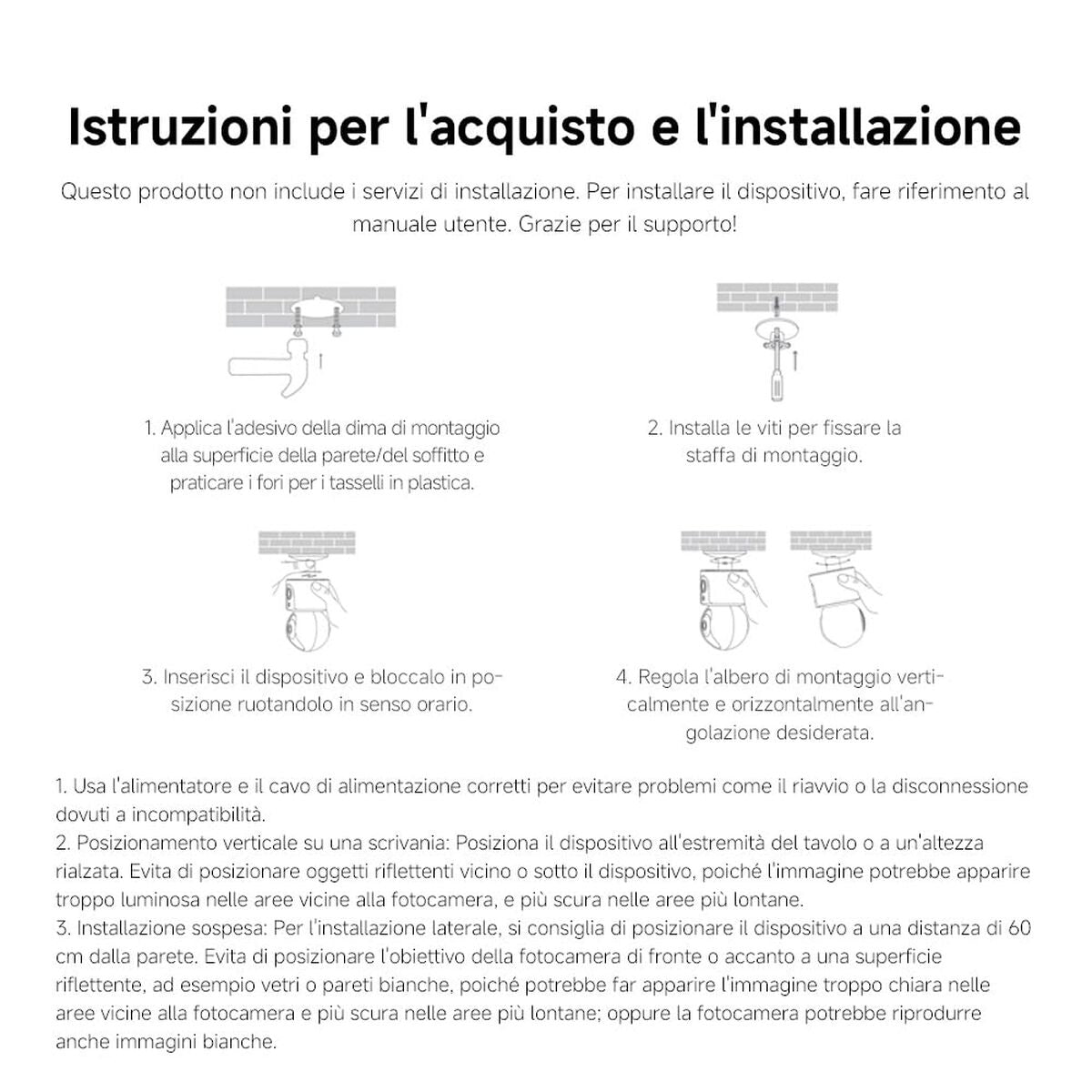 Istruzioni per l'acquisto e l'installazione

Questo prodotto non include i servizi di installazione. Per installare il dispositivo, fare riferimento al manuale utente. Grazie per il supporto!

1. Applica l'adesivo della dima di montaggio alla superficie della parete/del soffitto e praticare i fori per i tasselli in plastica.

2. Installa le viti per fissare la staffa di montaggio.

3. Inserisci il dispositivo e bloccalo in posizione ruotandolo in senso orario.

4. Regola l'albero di montaggio verticalmente e orizzontalmente all'angolazione desiderata.

1. Usa l'alimentatore e il cavo di alimentazione corretti per evitare problemi come il riavvio o la disconnessione dovuti a incompatibilità.
2. Posizionamento verticale su una scrivania: Posiziona il dispositivo all'estremità del tavolo o a un'altezza rialzata. Evita di posizionare oggetti riflettenti vicino o sotto il dispositivo, poiché l'immagine potrebbe apparire troppo luminosa nelle aree vicine alla fotocamera, e più scura nelle aree più lontane.
3. Installazione sospesa: Per l'installazione laterale, si consiglia di posizionare il dispositivo a una distanza di 60 cm dalla parete. Evita di posizionare l'obiettivo della fotocamera di fronte o accanto a una superficie riflettente, ad esempio vetri o pareti bianche, poiché potrebbe far apparire l'immagine troppo chiara nelle aree vicine alla fotocamera e più scura nelle aree più lontane; oppure la fotocamera potrebbe riprodurre anche immagini bianche.