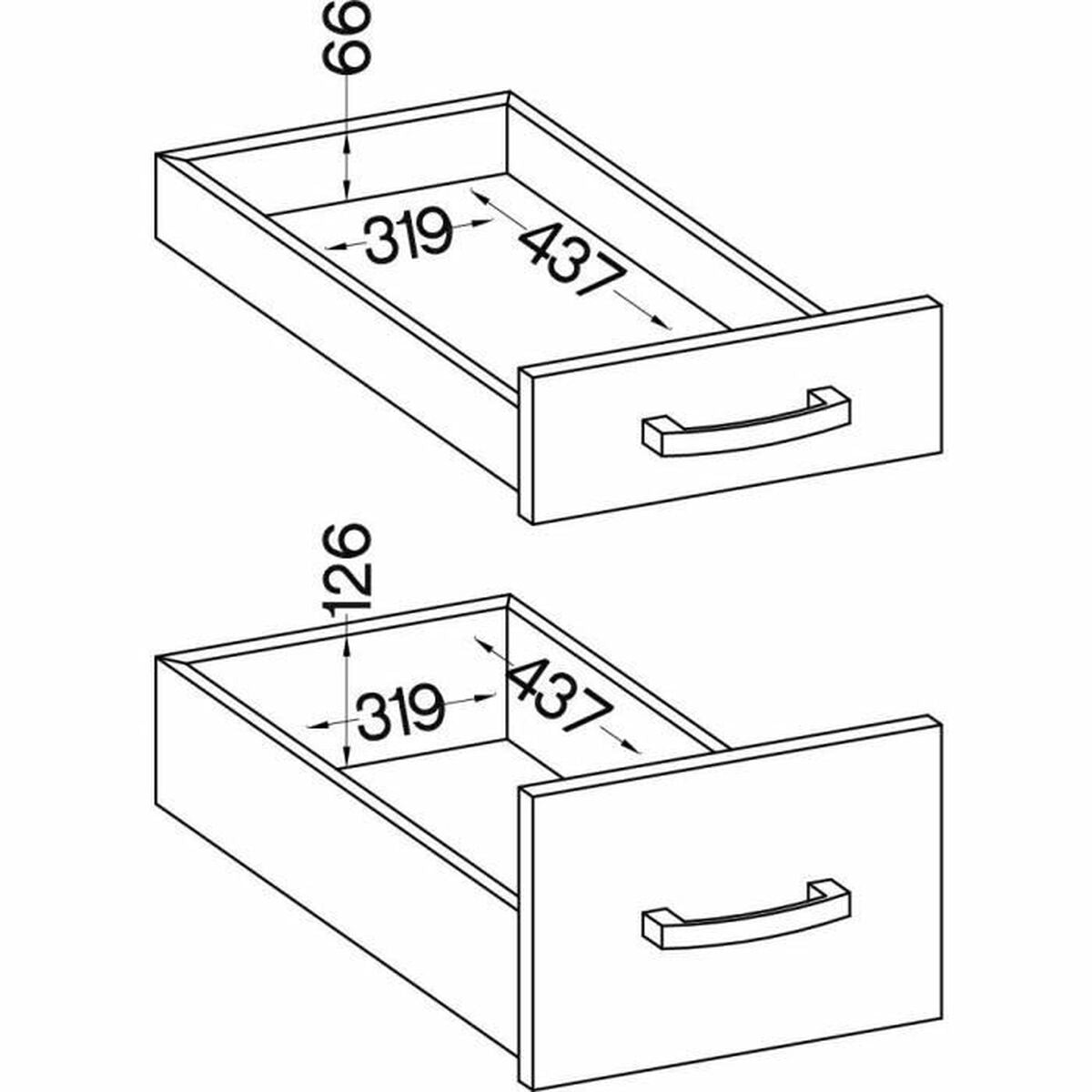 66
319
437
126
319
437