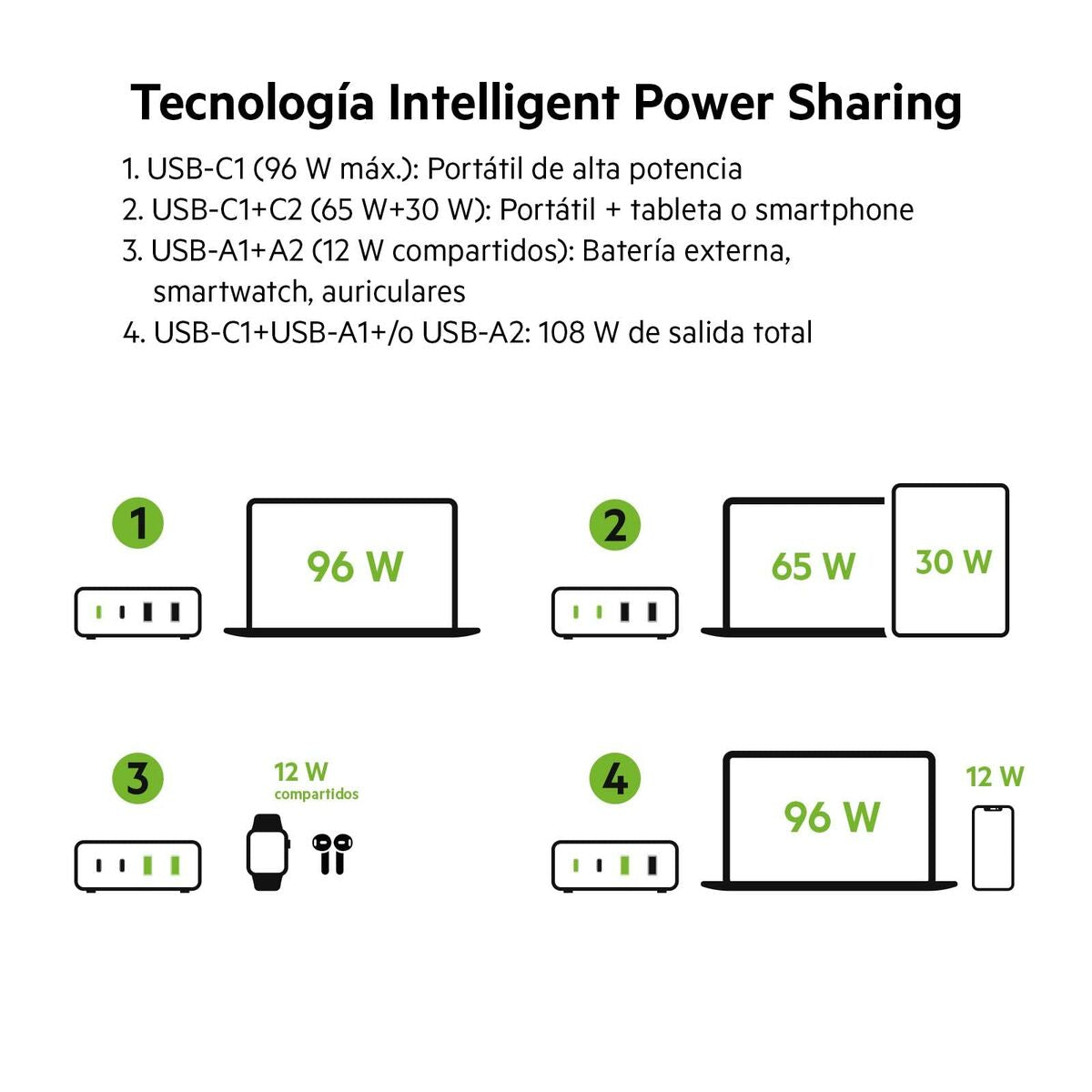 Tecnología Intelligent Power Sharing

1. USB-C1 (96 W máx.): Portátil de alta potencia
2. USB-C1+C2 (65 W+30 W): Portátil + tableta o smartphone
3. USB-A1+A2 (12 W compartidos): Batería externa, smartwatch, auriculares
4. USB-C1+USB-A1+/o USB-A2: 108 W de salida total

1

96 W

2

65 W

30 W

3

12 W
compartidos

4

96 W

12 W